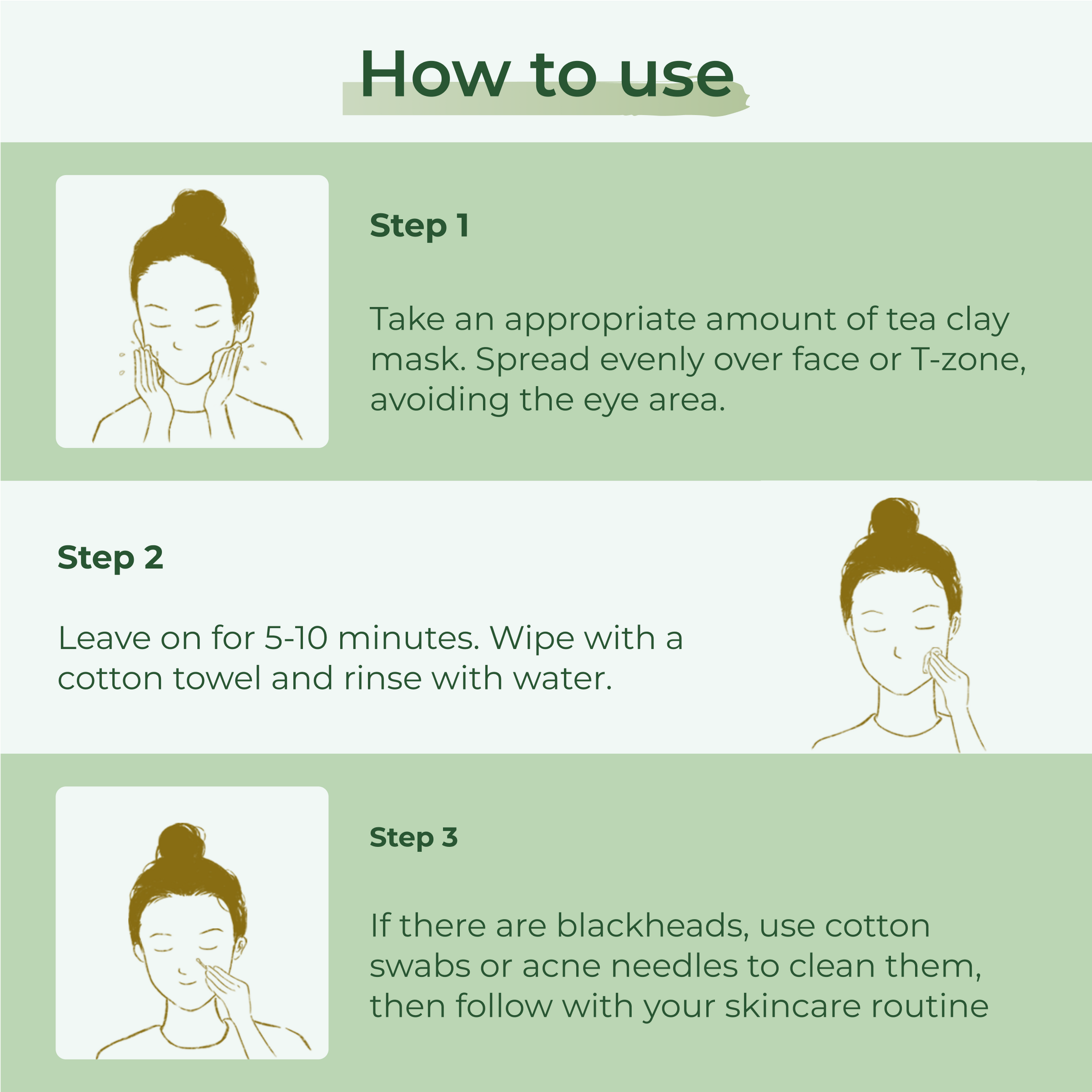 How to use

Step 1

Take an appropriate amount of tea clay mask. Spread evenly over face or T-zone, avoiding the eye area.

Step 2

Leave on for 5-10 minutes. Wipe with a cotton towel and rinse with water.

Step 3

If there are blackheads, use cotton swabs or acne needles to clean them, then follow with your skincare routine