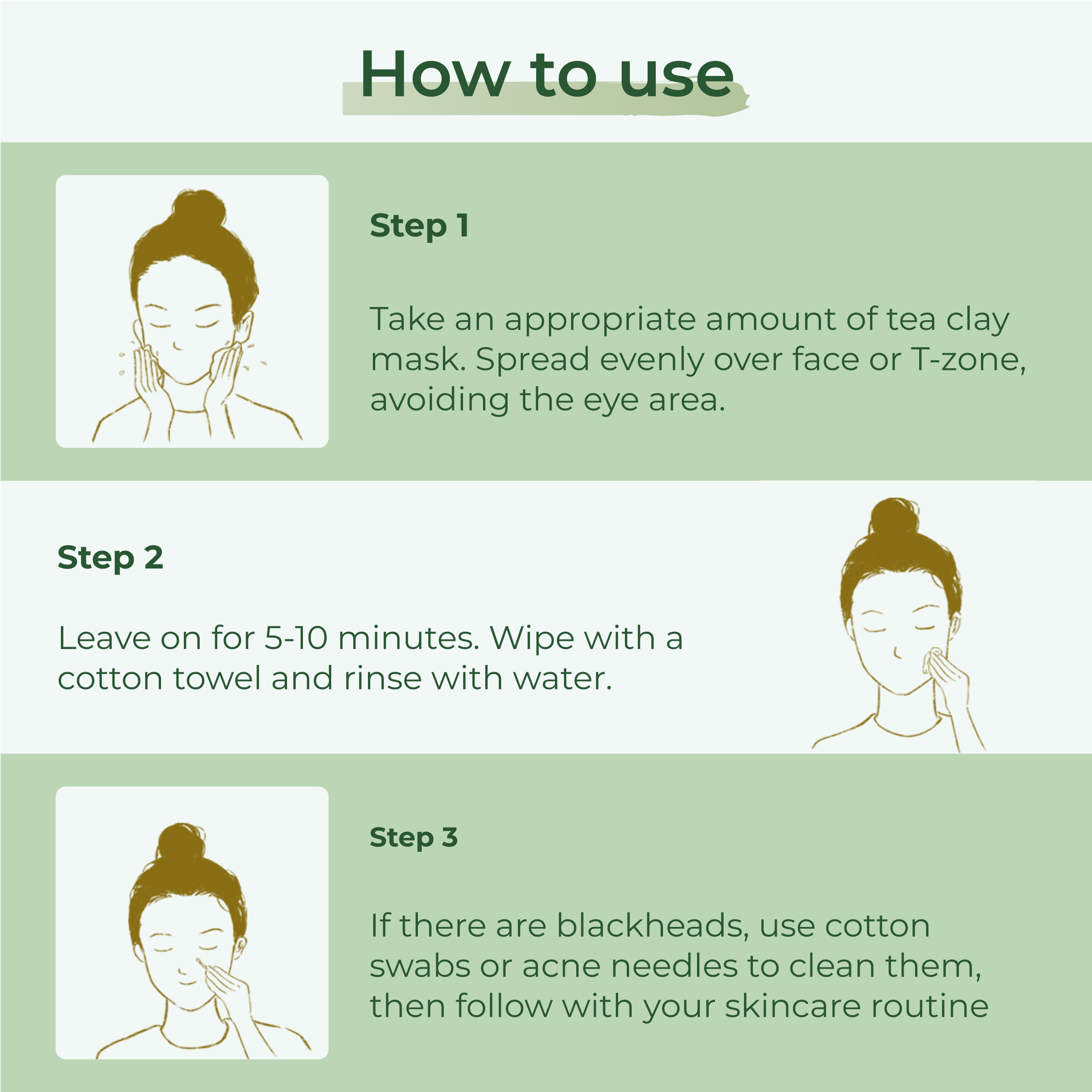 How to use

Step 1

Take an appropriate amount of tea clay mask. Spread evenly over face or T-zone, avoiding the eye area.

Step 2

Leave on for 5-10 minutes. Wipe with a cotton towel and rinse with water.

Step 3

If there are blackheads, use cotton swabs or acne needles to clean them, then follow with your skincare routine